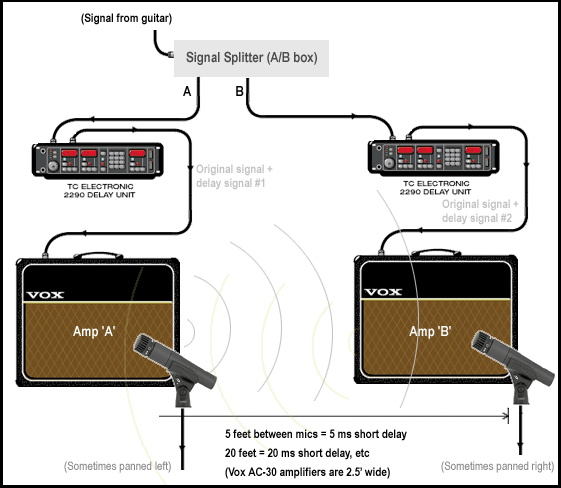 (Signal from guitar)

Signal Splitter (A/B box)

A

B

TC ELECTRONIC
2290 DELAY UNIT

Original signal + delay signal #1

TC ELECTRONIC
2290 DELAY UNIT

Original signal + delay signal #2

VOX

Amp 'A'

VOX

Amp 'B'

5 feet between mics = 5 ms short delay
20 feet = 20 ms short delay, etc
(Vox AC-30 amplifiers are 2.5' wide)

(Sometimes panned left)

(Sometimes panned right)